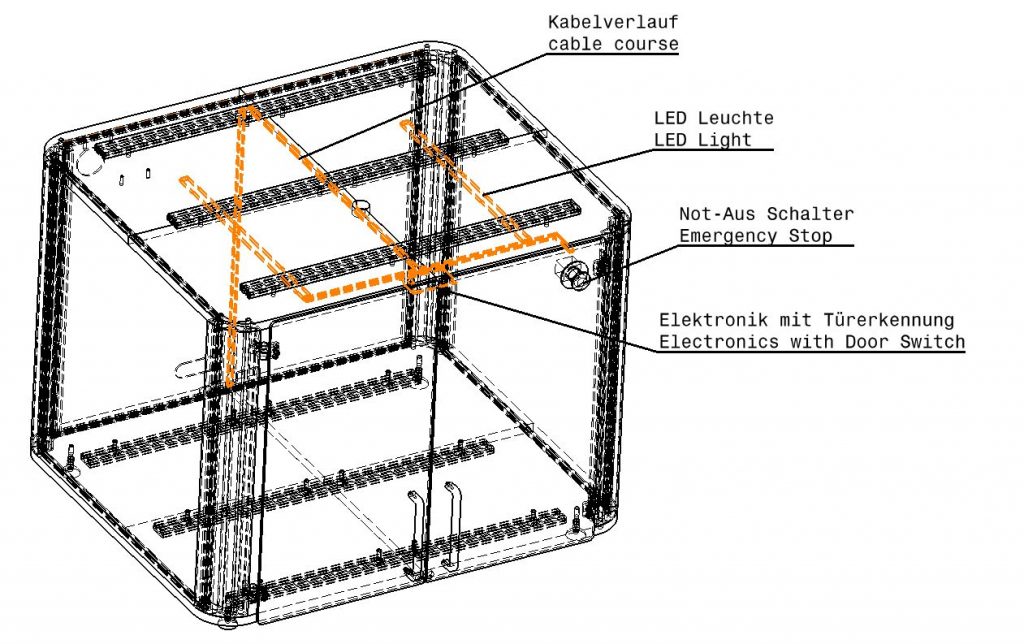 Kabelverlauf
cable course

LED Leuchte
LED Light

Not-Aus Schalter
Emergency Stop

Elektronik mit Türerkennung
Electronics with Door Switch